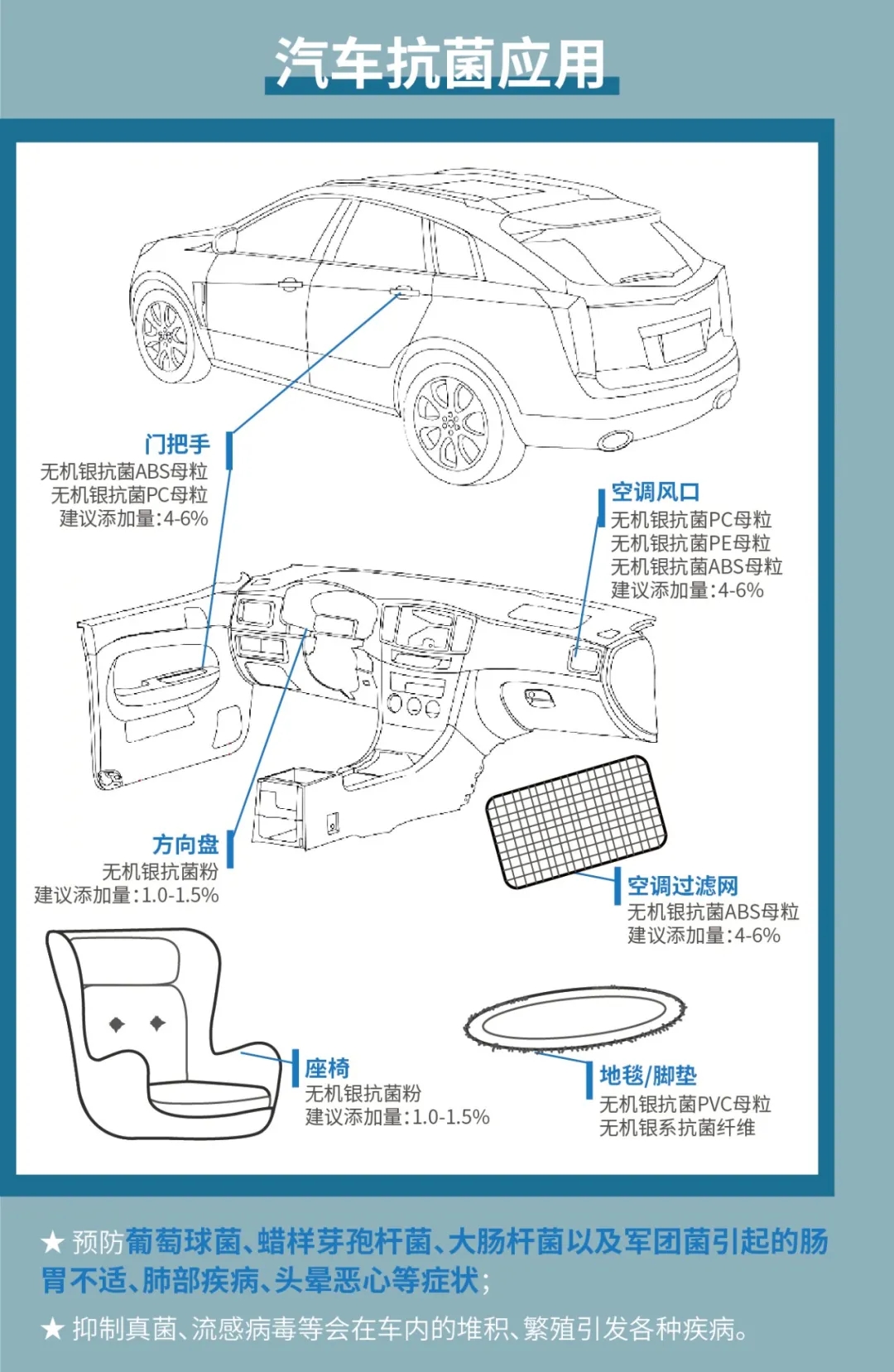 汽车抗菌应用

门把手
无机银抗菌ABS母粒
无机银抗菌PC母粒
建议添加量:4-6%

空调风口
无机银抗菌PC母粒
无机银抗菌PE母粒
无机银抗菌ABS母粒
建议添加量:4-6%

方向盘
无机银抗菌粉
建议添加量:1.0-1.5%

空调过滤网
无机银抗菌ABS母粒
建议添加量:4-6%

座椅
无机银抗菌粉
建议添加量:1.0-1.5%

地毯/脚垫
无机银抗菌PVC母粒
无机银系抗菌纤维

★ 预防葡萄球菌、蜡样芽孢杆菌、大肠杆菌以及军团菌引起的肠胃不适、肺部疾病、头晕恶心等症状;

★ 抑制真菌、流感病毒等会在车内的堆积、繁殖引发各种疾病。